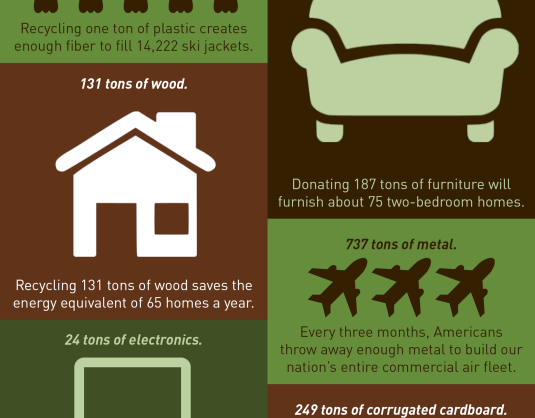 Recycling one ton of plastic creates enough fiber to fill 14,222 ski jackets.

131 tons of wood.

Recycling 131 tons of wood saves the energy equivalent of 65 homes a year.

24 tons of electronics.

Donating 187 tons of furniture will furnish about 75 two-bedroom homes.

737 tons of metal.

Every three months, Americans throw away enough metal to build our nation's entire commercial air fleet.

249 tons of corrugated cardboard.